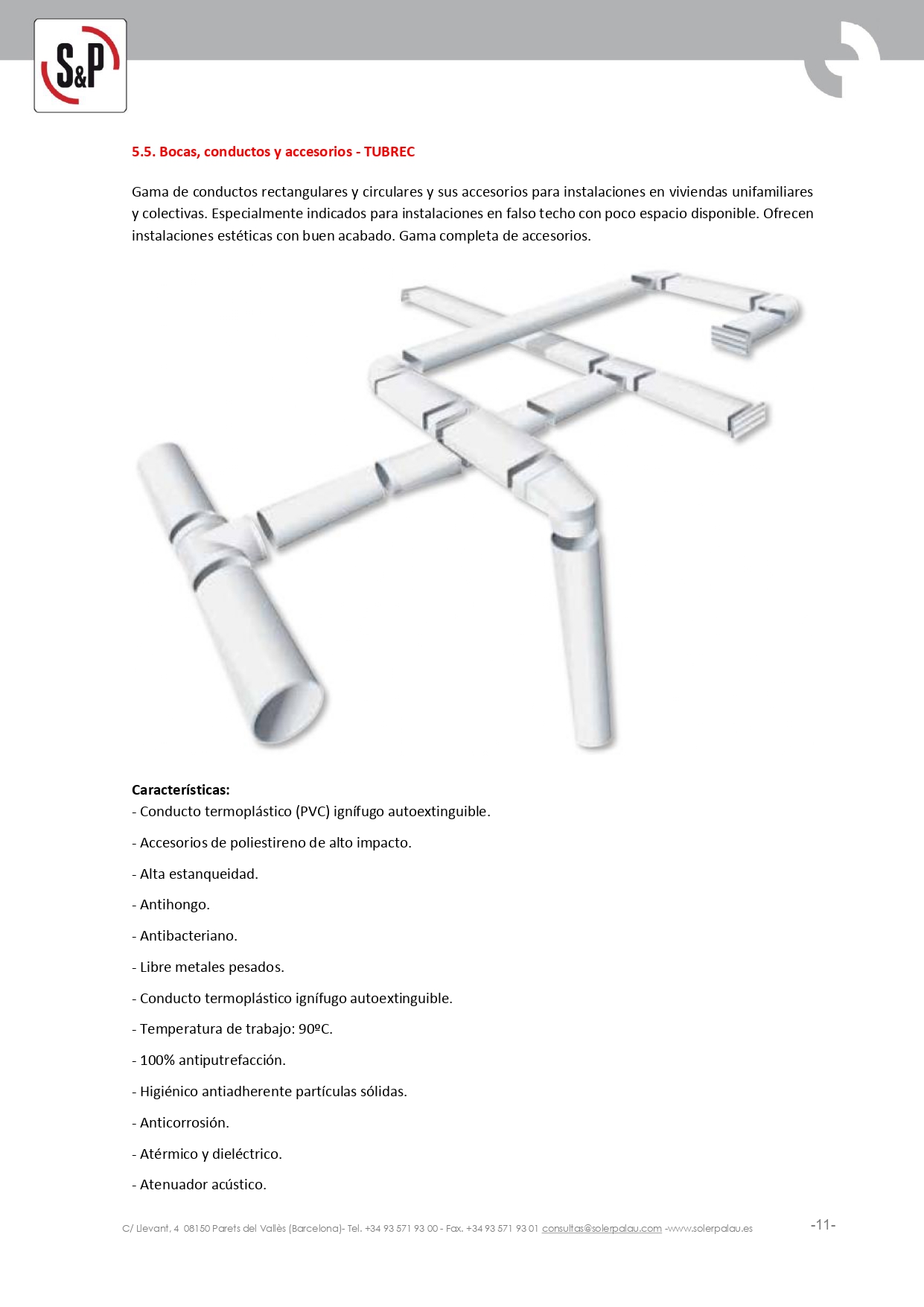 S&P

5.5. Bocas, conductos y accesorios - TUBREC

Gama de conductos rectangulares y circulares y sus accesorios para instalaciones en viviendas unifamiliares y colectivas. Especialmente indicados para instalaciones en falso techo con poco espacio disponible. Ofrecen instalaciones estéticas con buen acabado. Gama completa de accesorios.

Características:
- Conducto termoplástico (PVC) ignífugo autoextinguible.

- Accesorios de poliestireno de alto impacto.

- Alta estanqueidad.

- Antihongo.

- Antibacteriano.

- Libre metales pesados.

- Conducto termoplástico ignífugo autoextinguible.

- Temperatura de trabajo: 90ºC.

- 100% antiputrefacción.

- Higiénico antiadherente partículas sólidas.

- Anticorrosión.

- Atérmico y dieléctrico.

- Atenuador acústico.

C/ Llevant, 4 08150 Parets del Vallès (Barcelona)- Tel. +34 93 571 93 00 - Fax. +34 93 571 93 01 consultas@solerpalau.com -www.solerpalau.es

-11-