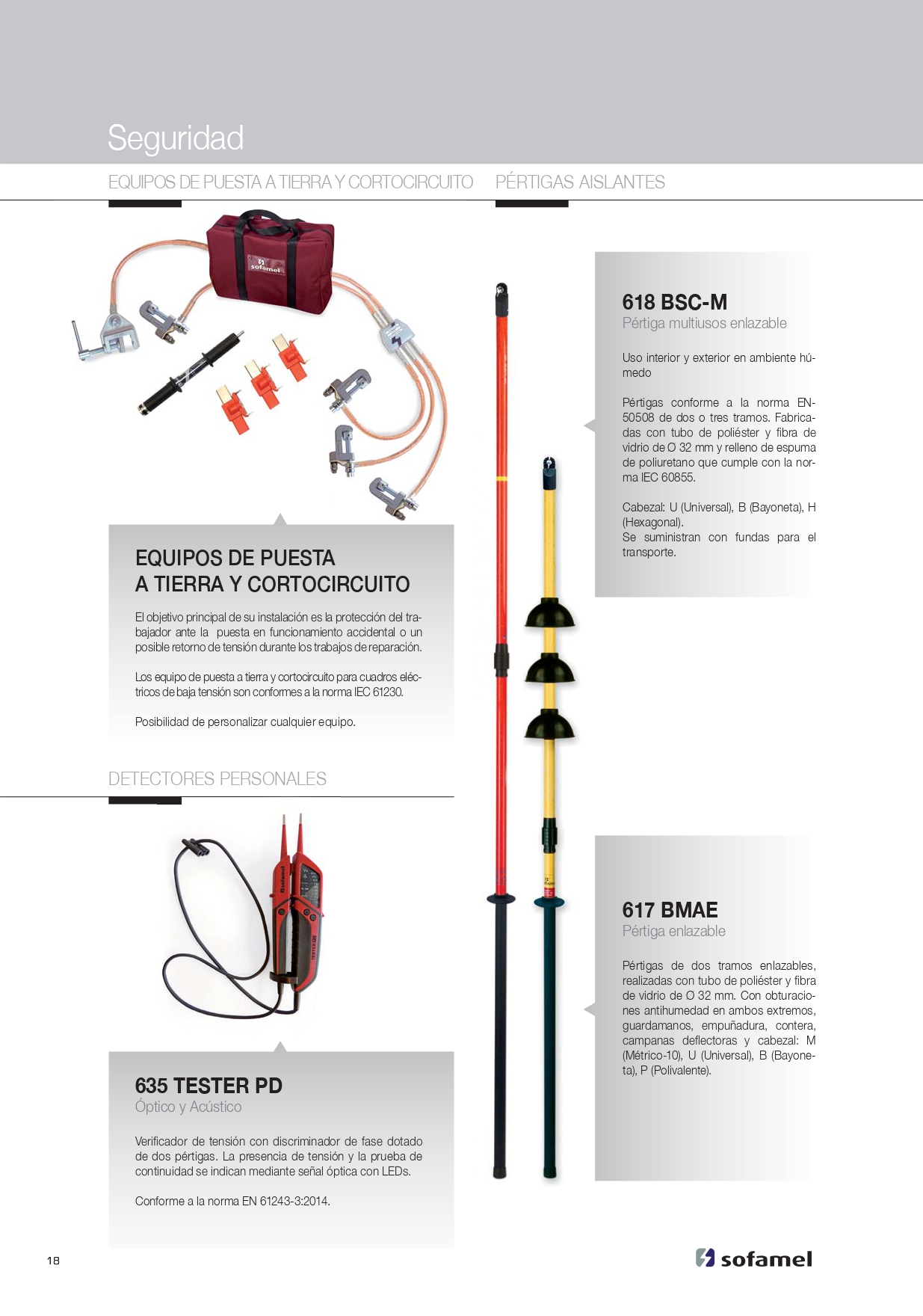 Seguridad

EQUIPOS DE PUESTA A TIERRA Y CORTOCIRCUITO

sofamel

EQUIPOS DE PUESTA A TIERRA Y CORTOCIRCUITO

El objetivo principal de su instalación es la protección del trabajador ante la puesta en funcionamiento accidental o un posible retorno de tensión durante los trabajos de reparación.

Los equipo de puesta a tierra y cortocircuito para cuadros eléctricos de baja tensión son conformes a la norma IEC 61230.

Posibilidad de personalizar cualquier equipo.

DETECTORES PERSONALES

635 TESTER PD
Óptico y Acústico

Verificador de tensión con discriminador de fase dotado de dos pértigas. La presencia de tensión y la prueba de continuidad se indican mediante señal óptica con LEDs.

Conforme a la norma EN 61243-3:2014.

PÉRTIGAS AISLANTES

618 BSC-M
Pértiga multiusos enlazable

Uso interior y exterior en ambiente húmedo

Pértigas conforme a la norma EN-50508 de dos o tres tramos. Fabricadas con tubo de poliéster y fibra de vidrio de O 32 mm y relleno de espuma de poliuretano que cumple con la norma IEC 60855.

Cabezal: U (Universal), B (Bayoneta), H (Hexagonal).
Se suministran con fundas para el transporte.

617 BMAE
Pértiga enlazable

Pértigas de dos tramos enlazables, realizadas con tubo de poliéster y fibra de vidrio de O 32 mm. Con obturaciones antihumedad en ambos extremos, guardamanos, empuñadura, contera, campanas deflectoras y cabezal: M (Métrico-10), U (Universal), B (Bayoneta), P (Polivalente).

18

sofamel